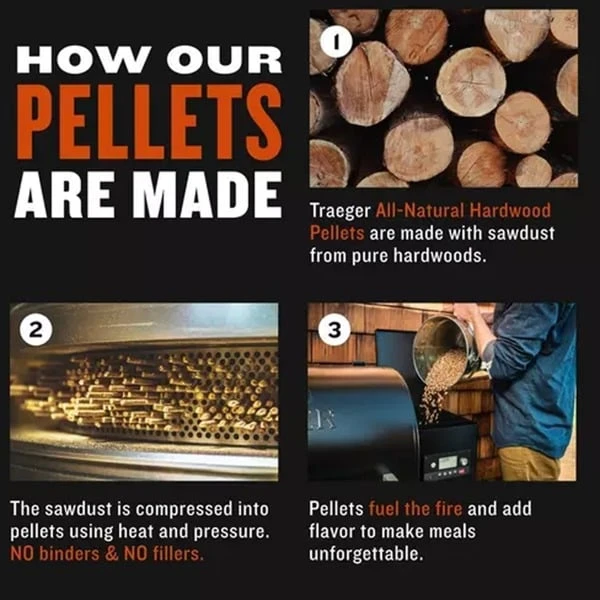 HOW OUR PELLETS ARE MADE

1

Traeger All-Natural Hardwood Pellets are made with sawdust from pure hardwoods.

2

The sawdust is compressed into pellets using heat and pressure. NO binders & NO fillers.

3

Pellets fuel the fire and add flavor to make meals unforgettable.